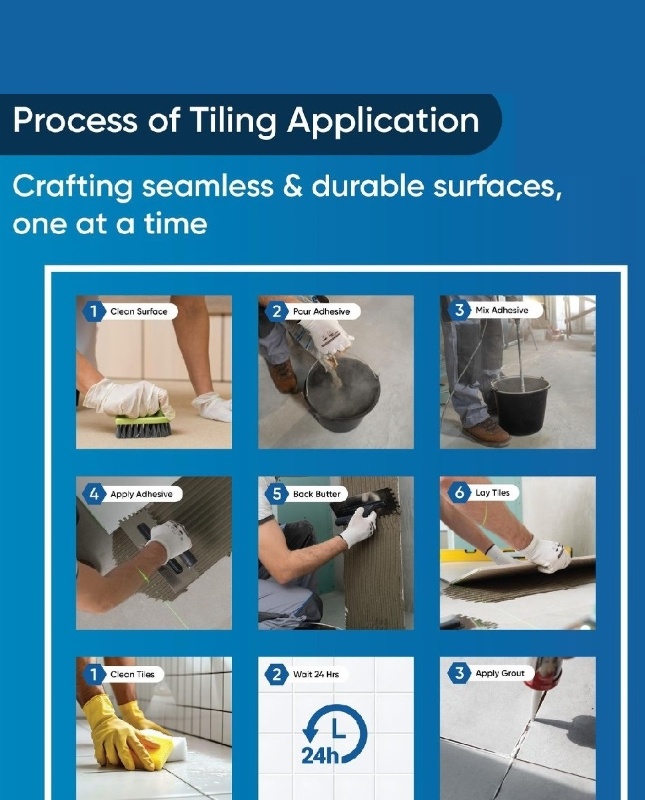 Process of Tiling Application

Crafting seamless & durable surfaces, one at a time

1 Clean Surface

2 Pour Adhesive

3 Mix Adhesive

4 Apply Adhesive

5 Back Butter

6 Lay Tiles

1 Clean Tiles

2 Wait 24 Hrs

24h

3 Apply Grout